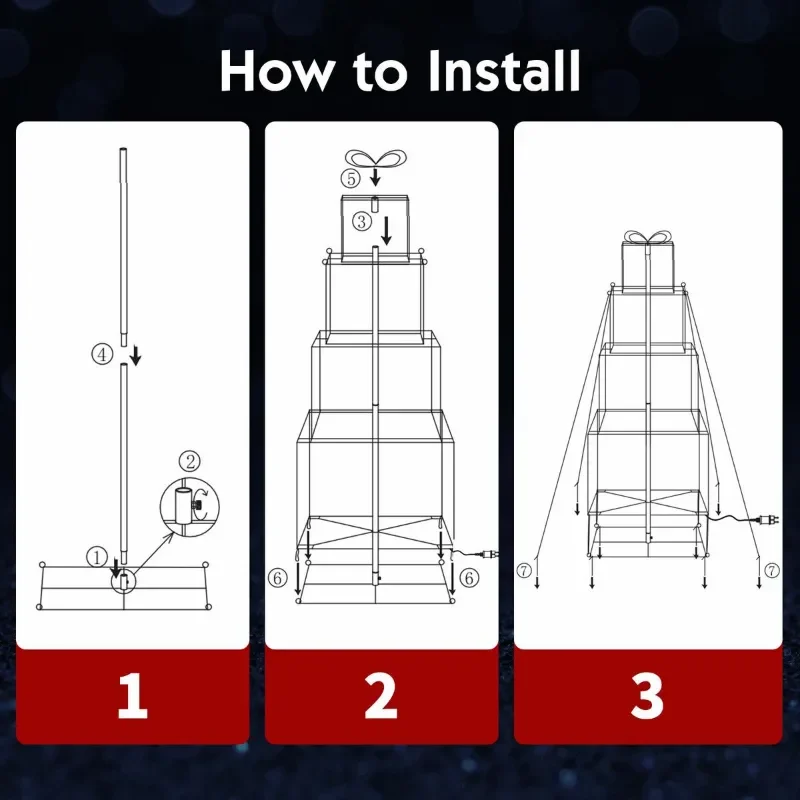 How to Install

④
②
①

1

⑤
③
⑥
⑥

2

⑦
⑦

3